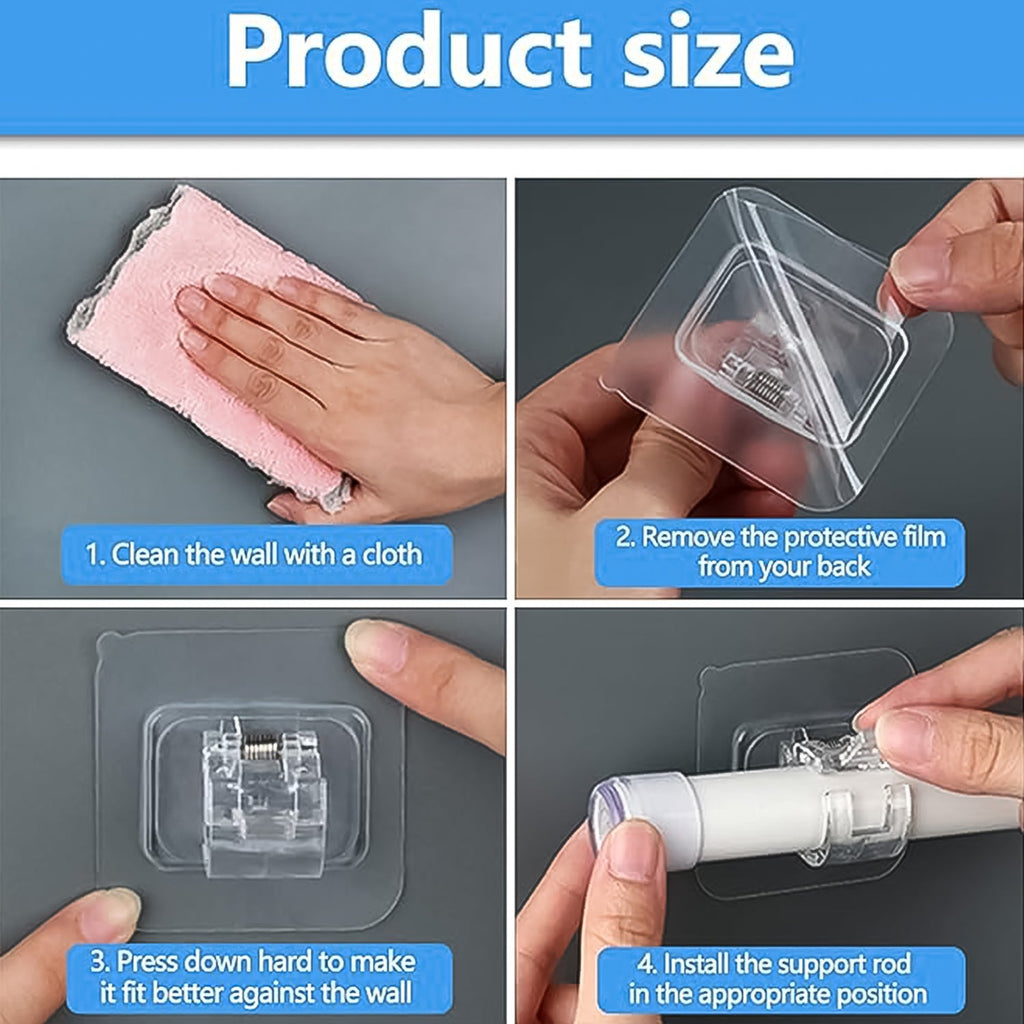 Product size

1. Clean the wall with a cloth

2. Remove the protective film from your back

3. Press down hard to make it fit better against the wall

4. Install the support rod in the appropriate position